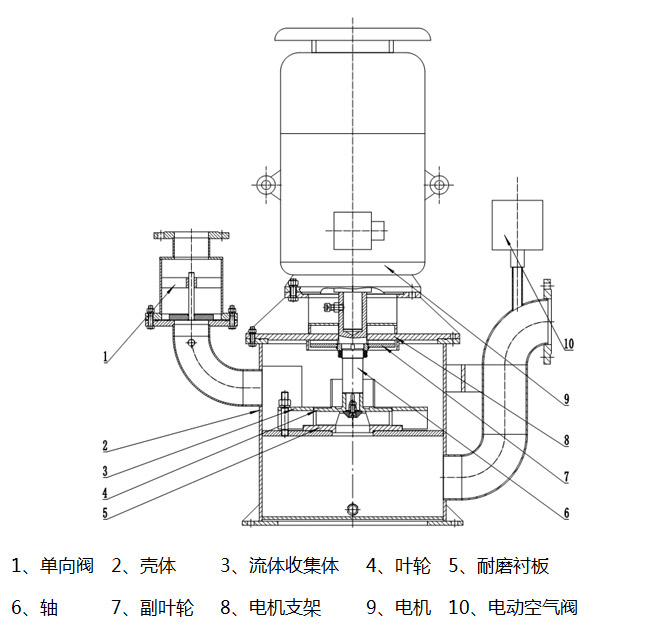 1
2
3
4
5
10
9
8
7
6

1、单向阀 2、壳体 3、流体收集体 4、叶轮 5、耐磨衬板

6、轴 7、副叶轮 8、电机支架 9、电机 10、电动空气阀